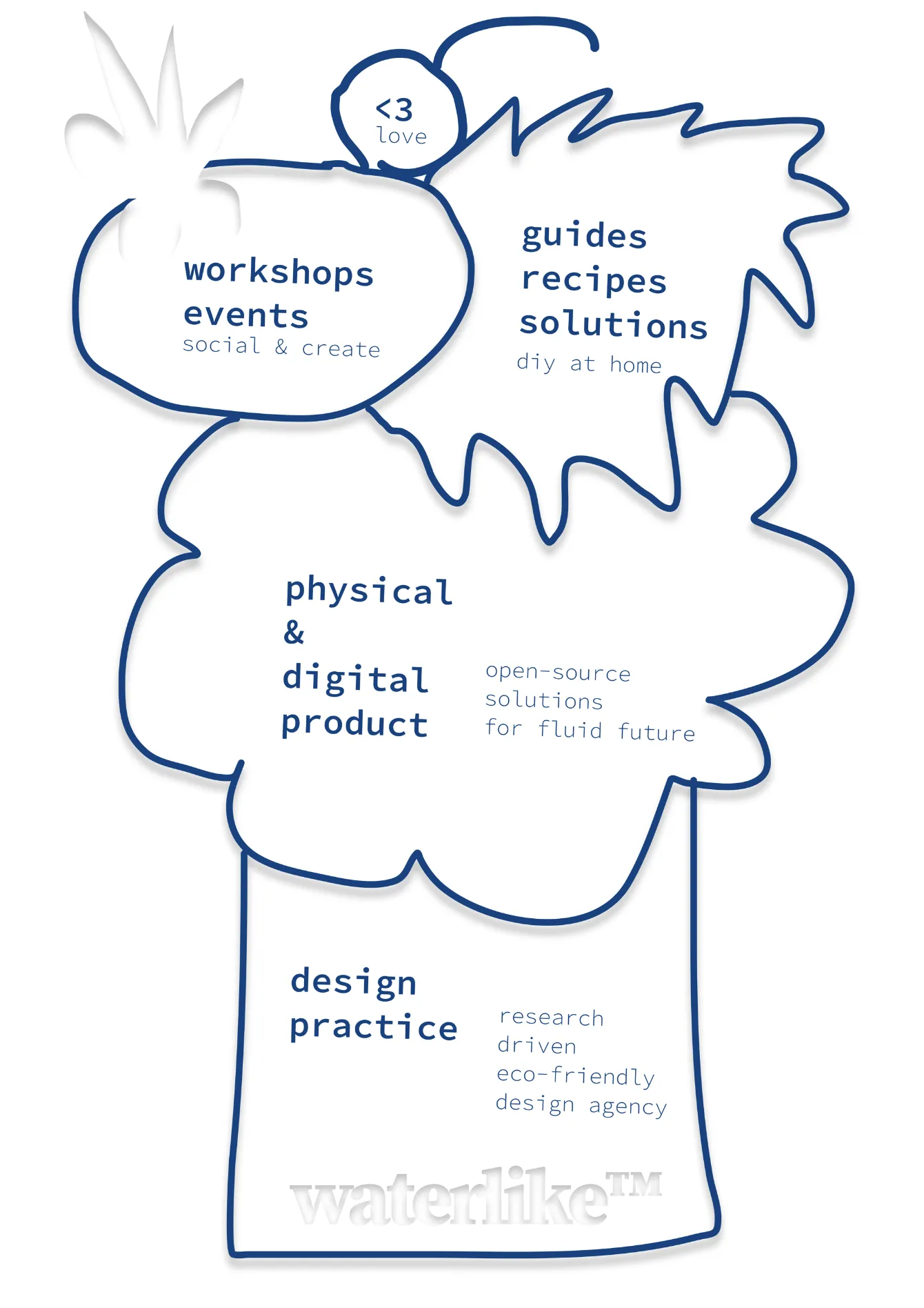 <3
love

workshops
events
social & create

guides
recipes
solutions
diy at home

physical
&
digital
product

open-source
solutions
for fluid future

design
practice

research
driven
eco-friendly
design agency

waterlike™